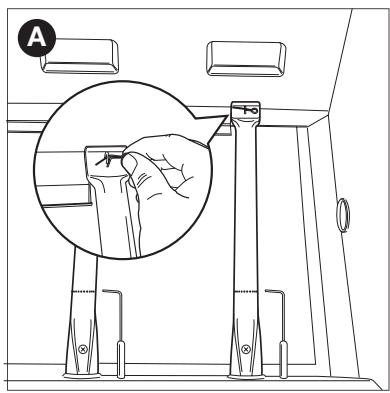 A