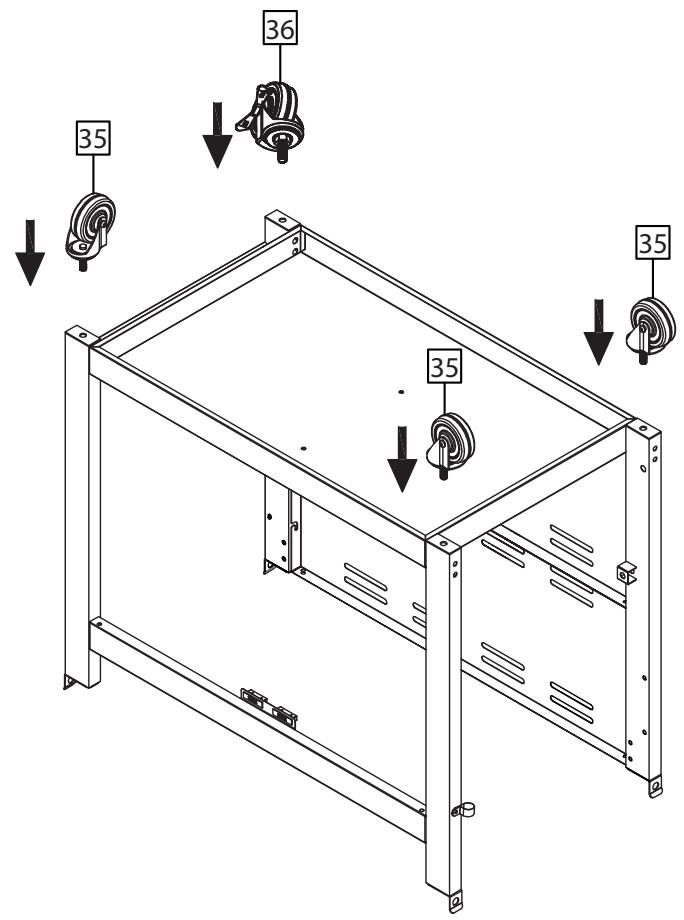 36
35
35
35