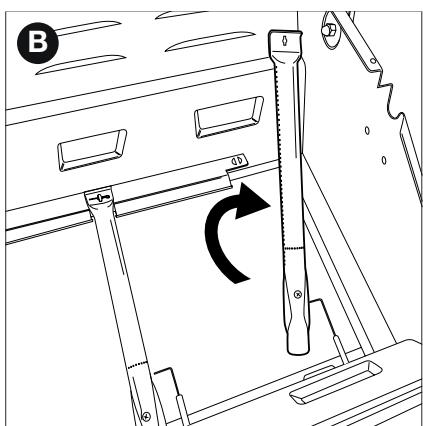 B