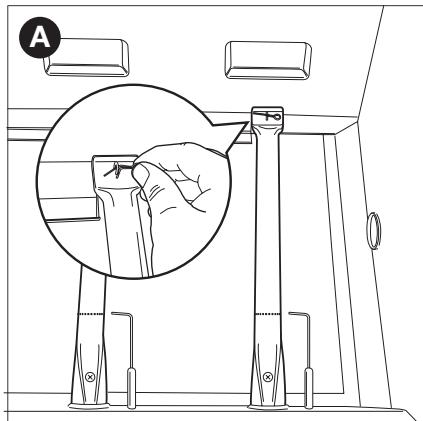 A