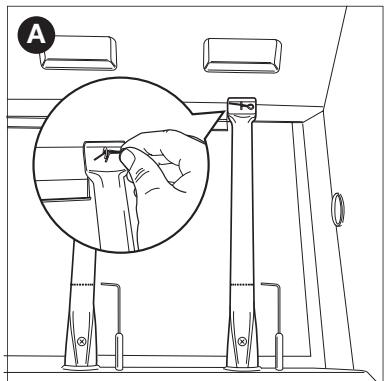 A