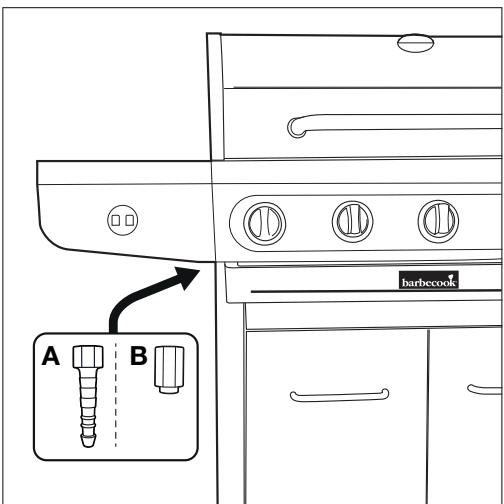 barbecook

A

B