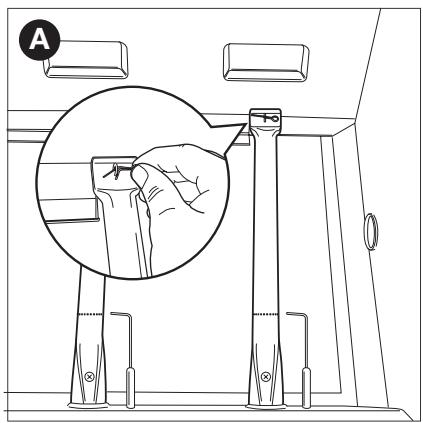 A