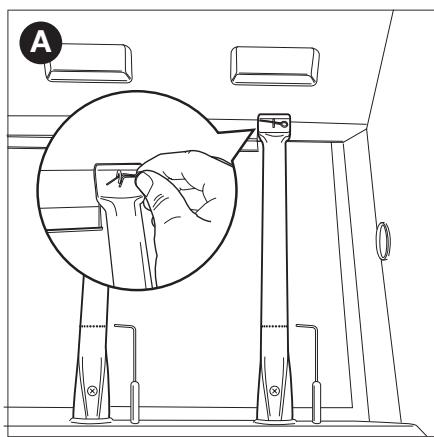 A