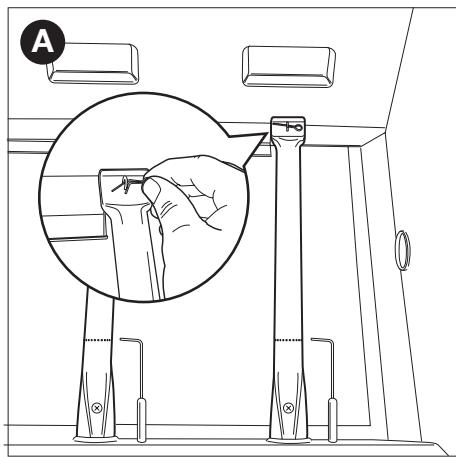 A