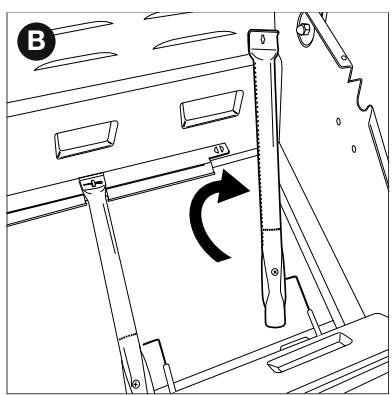 B