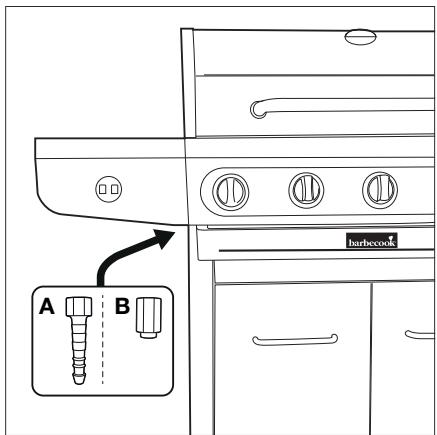 barbecook

A

B