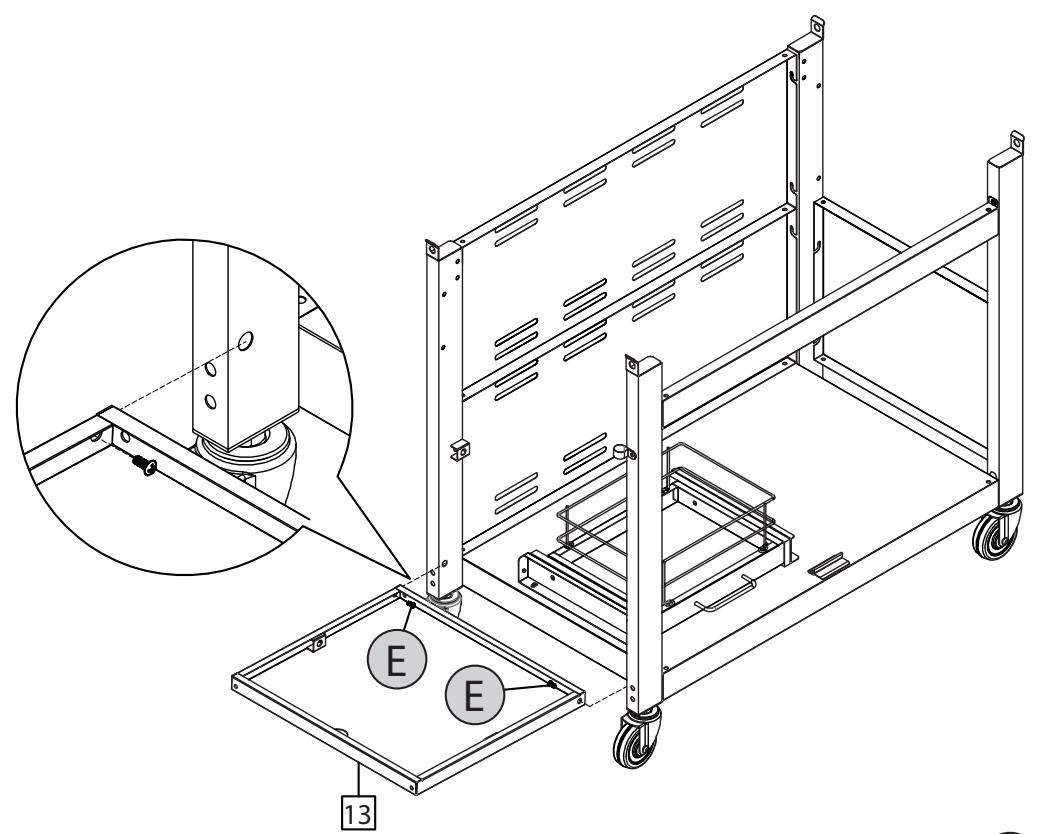 E
E
13