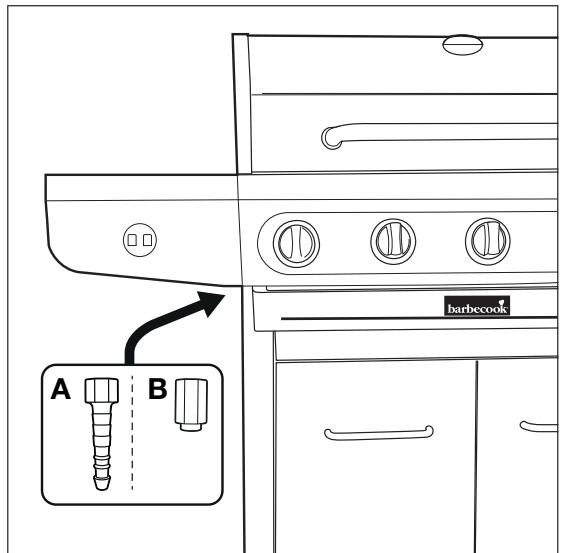 barbecook

A

B