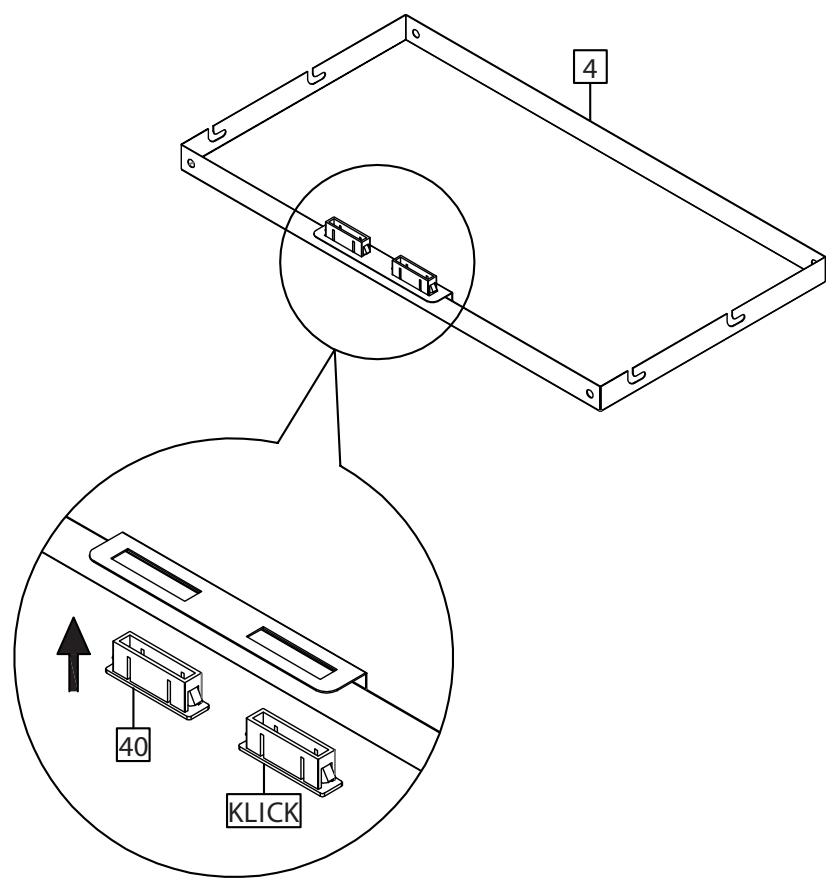 4

40

KLICK