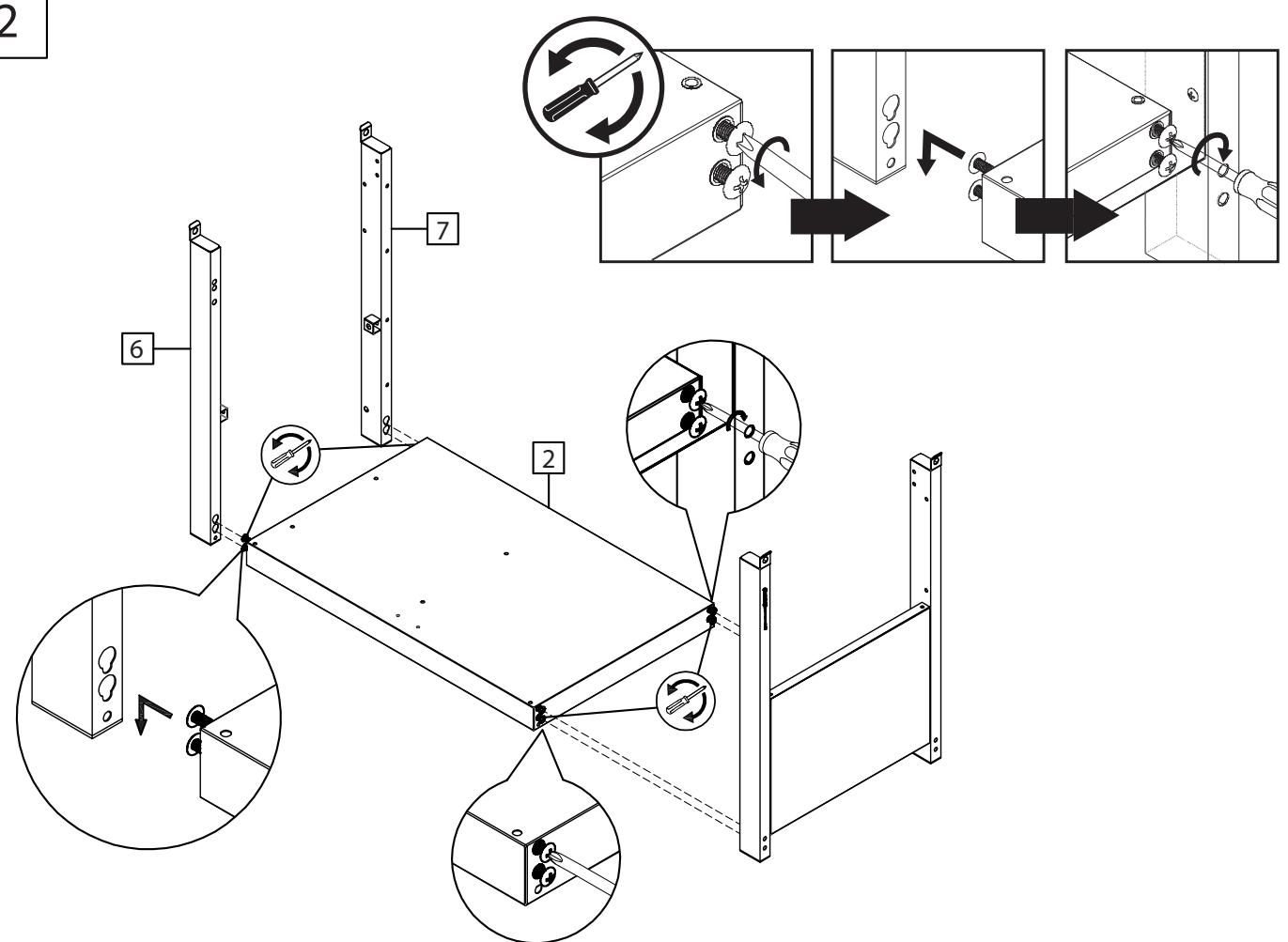 2

7

6

2