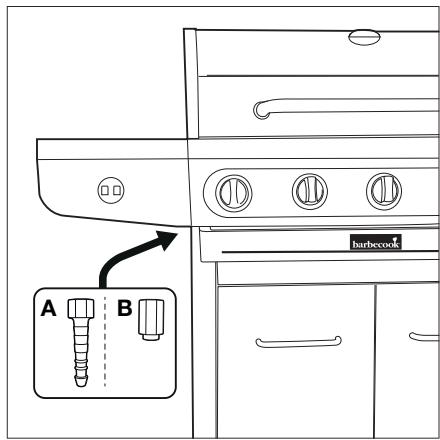 barbecook

A

B