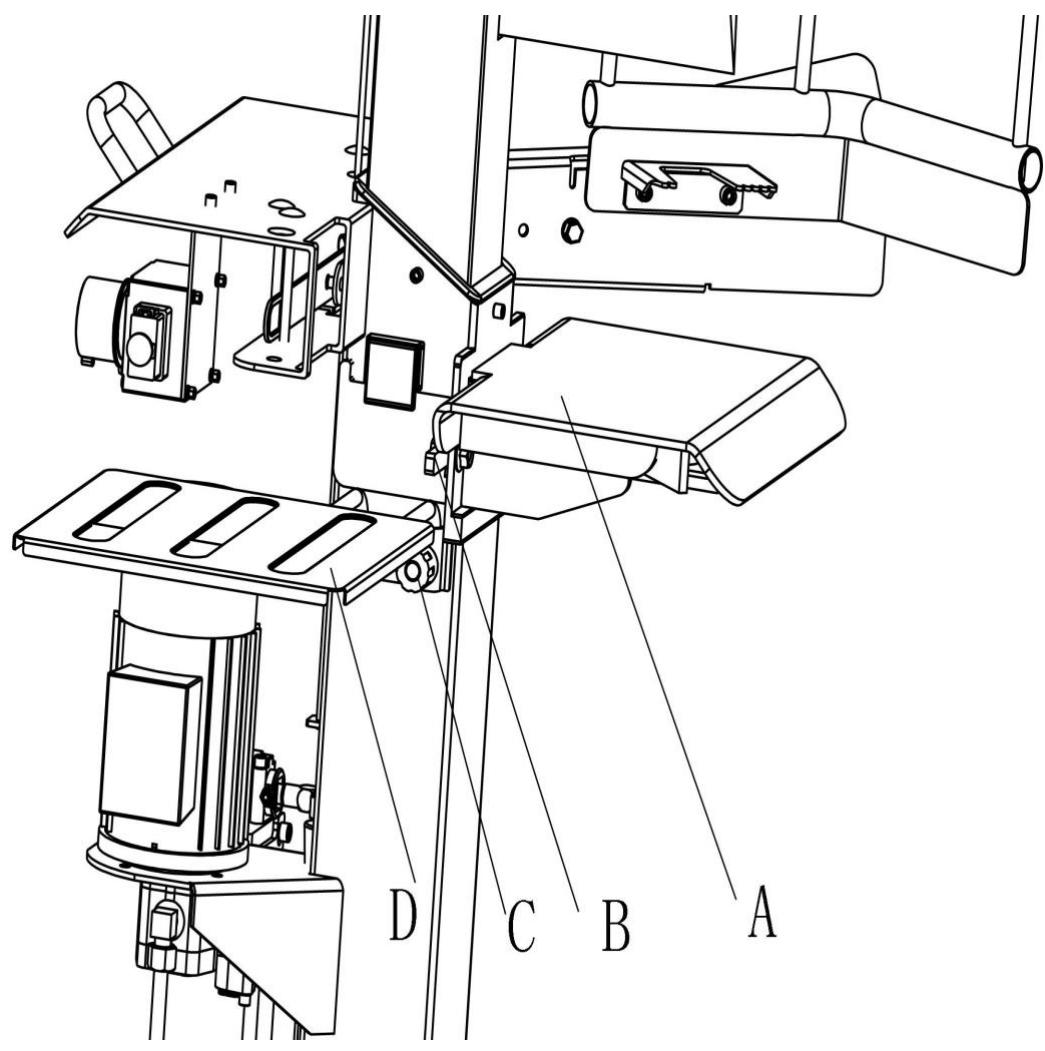 D C B A