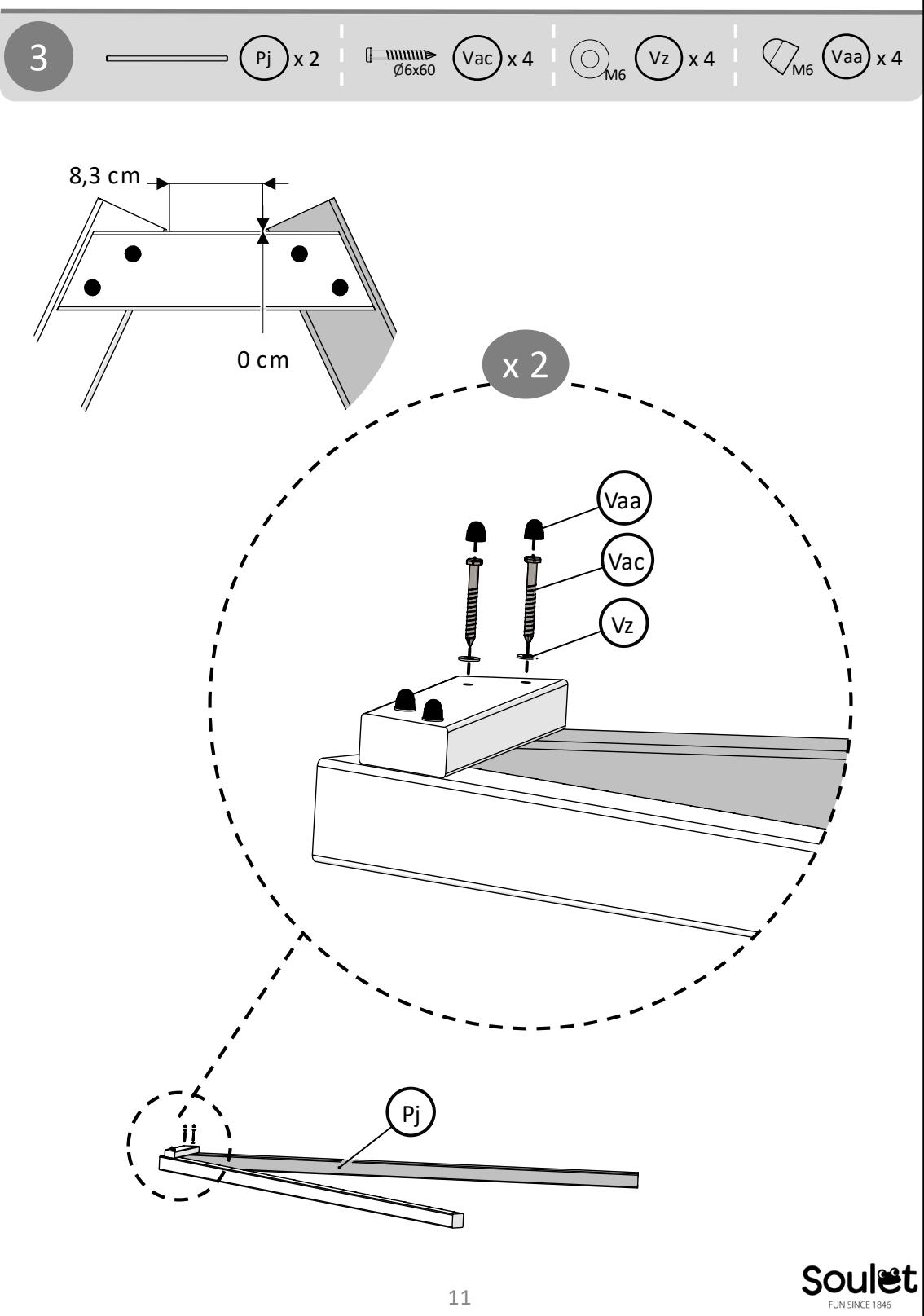 3

Pj x 2

Ø6x60 Vac x 4

M6 Vz x 4

M6 Vaa x 4

8,3 cm

0 cm

x 2

Vaa

Vac

Vz

Pj

11

Soulet
FUN SINCE 1846