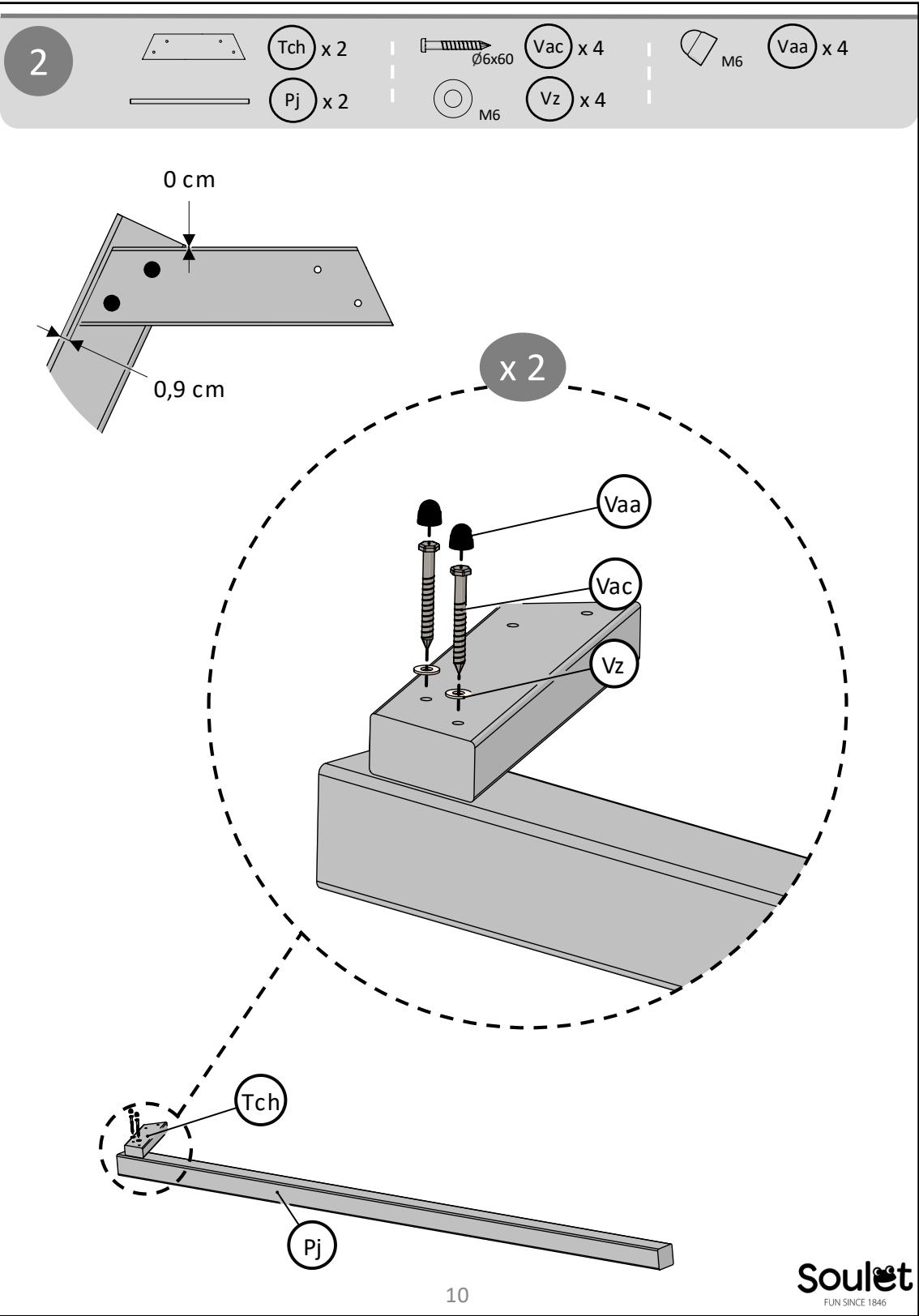 2

Tch x 2

Pj x 2

Ø6x60 Vac x 4

M6 Vz x 4

M6 Vaa x 4

0 cm

0,9 cm

x 2

Vaa

Vac

Vz

Tch

Pj

10

Soulet
FUN SINCE 1846