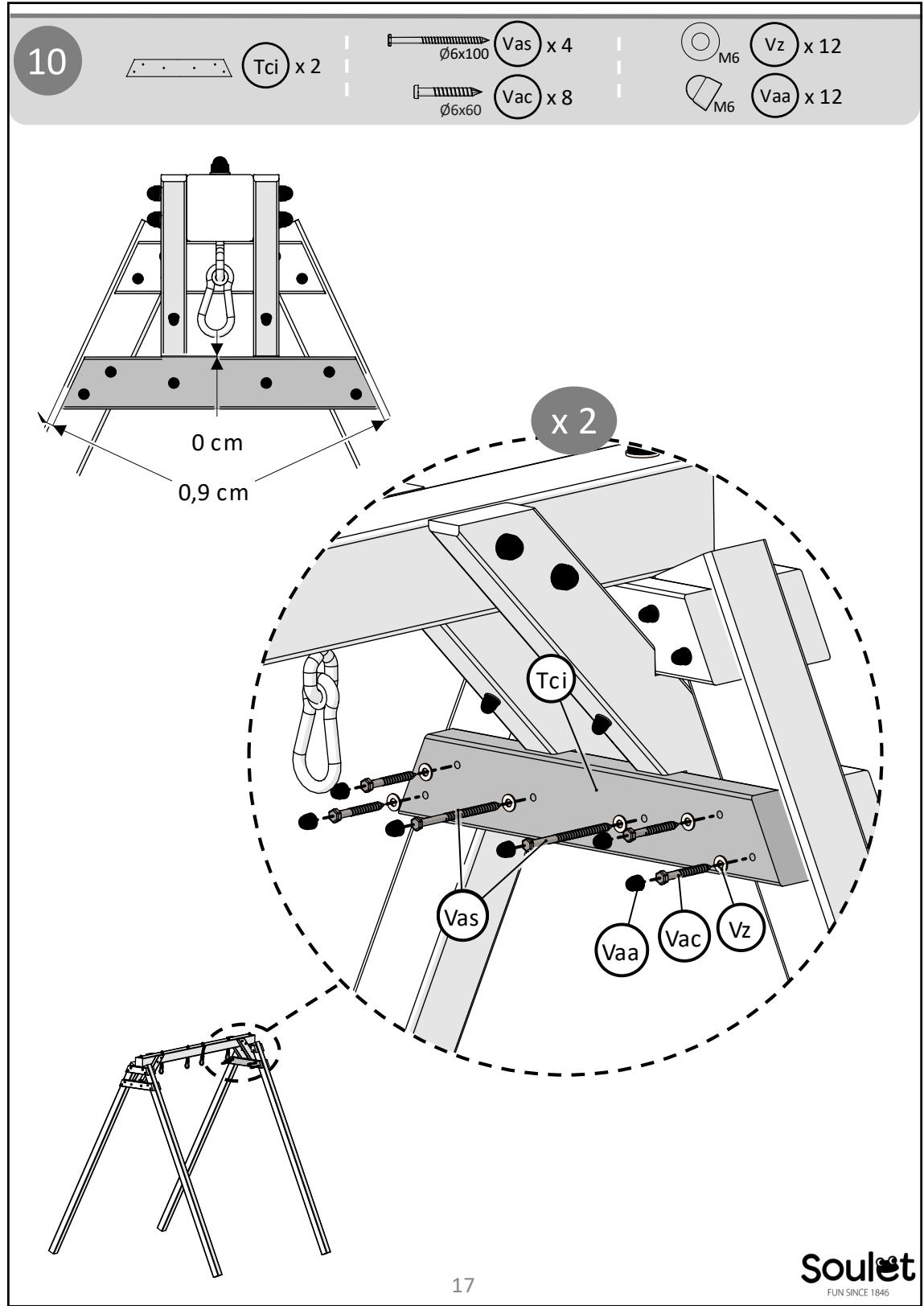 10

Tci x 2

Ø6x100 Vas x 4

Ø6x60 Vac x 8

M6 Vz x 12

M6 Vaa x 12

0 cm

0,9 cm

x 2

Tci

Vas

Vaa

Vac

Vz

17

Soulet
FUN SINCE 1846