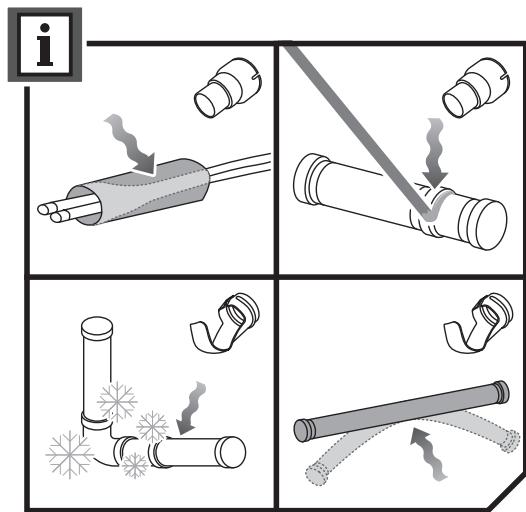 i