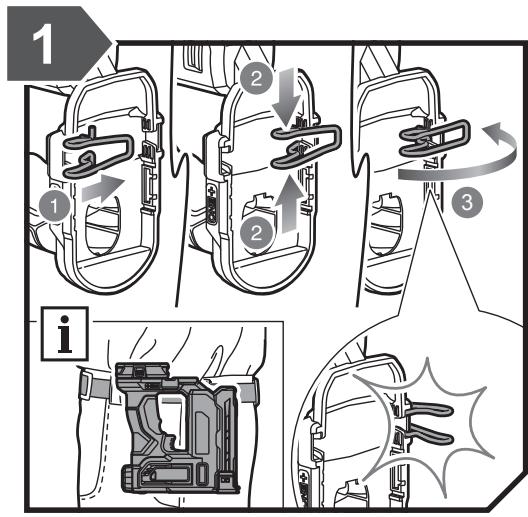 1

1

2

2

3

i