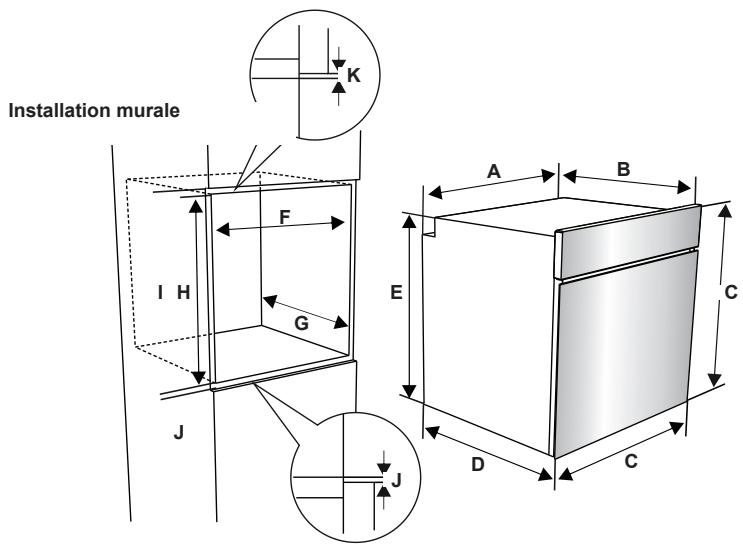 Installation murale

K

F

I H

G

J

J

A

B

E

C

D

C