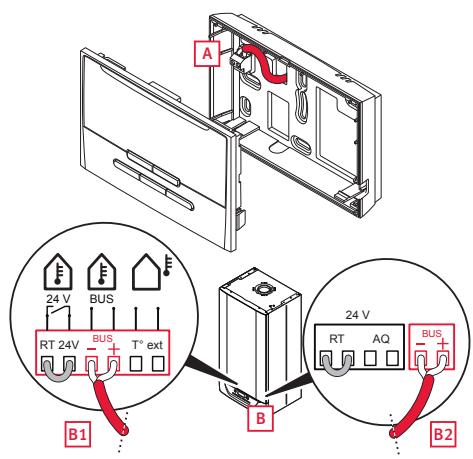 A

24 V BUS

RT 24V BUS − + T° ext

B1

B

24 V

RT AQ

BUS − +

B2