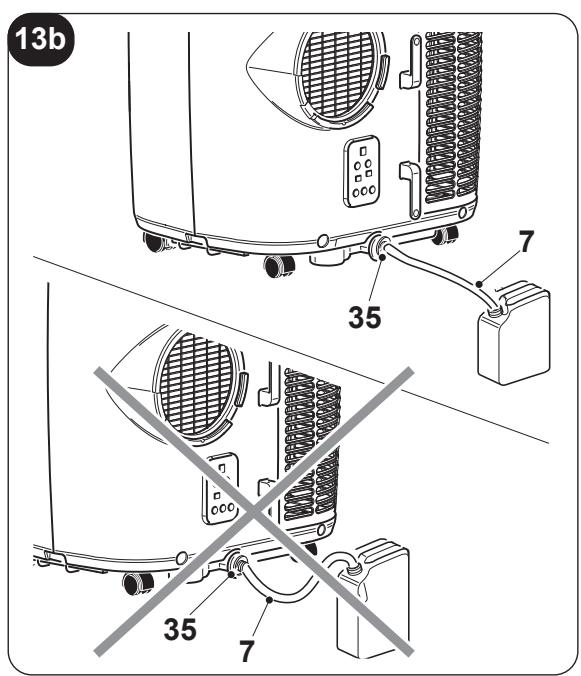 13b

7

35

35

7