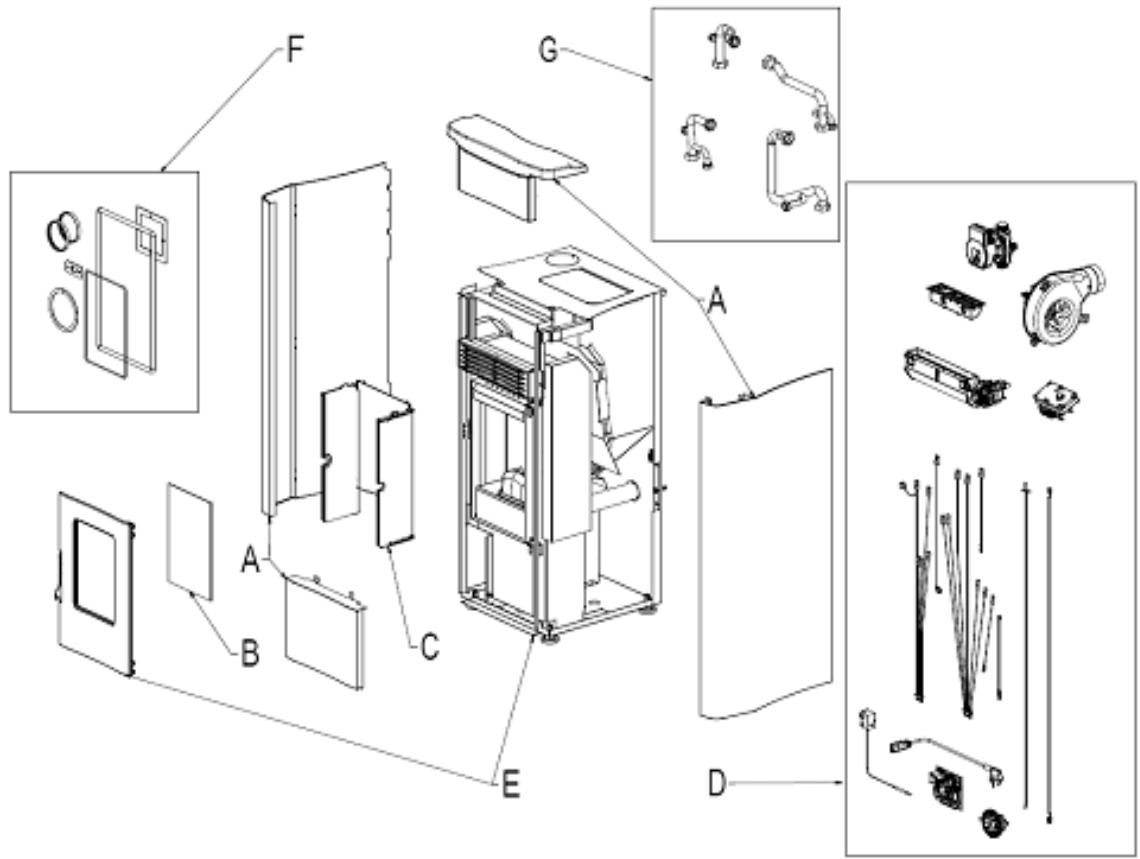 F
G
A
A
B
C
E
D