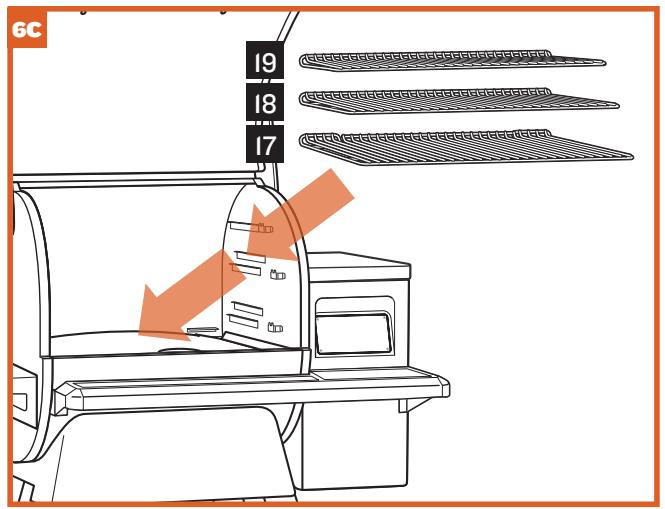 6C

19

18

17