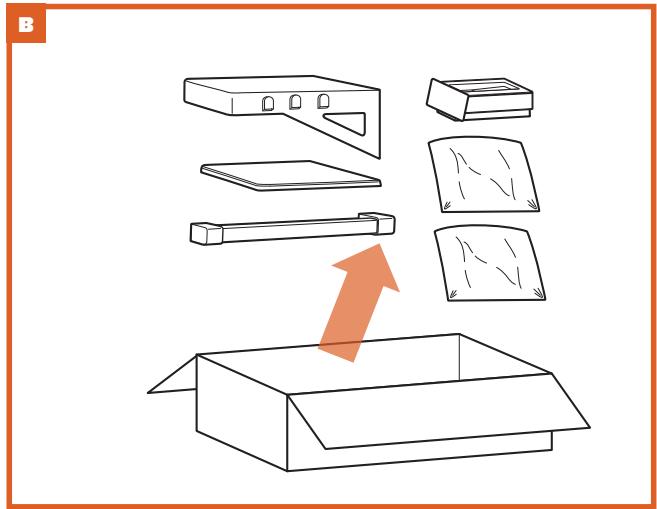 B