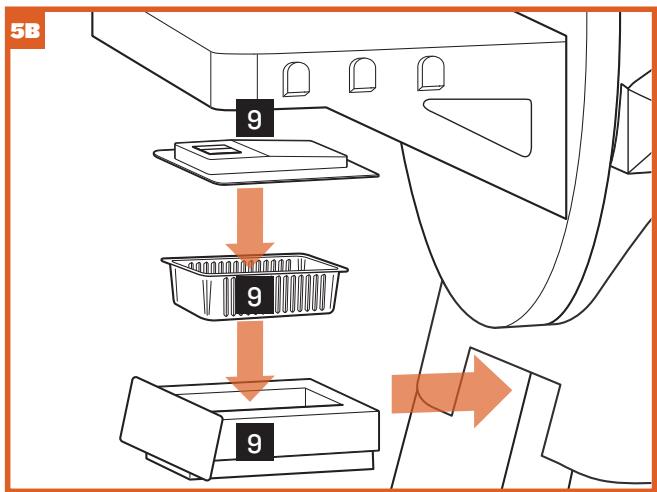 5B

9

9

9