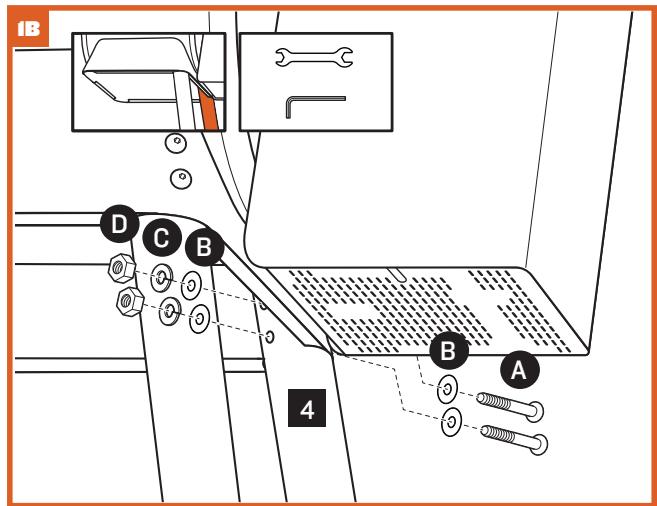 1B

D C B

B A

4