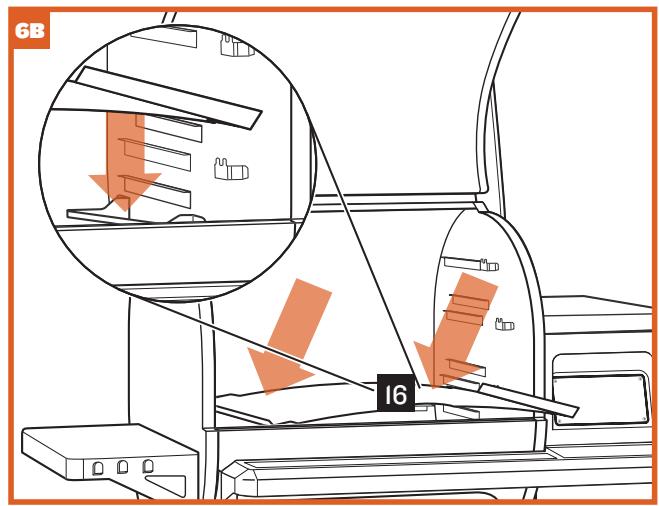 6B

16