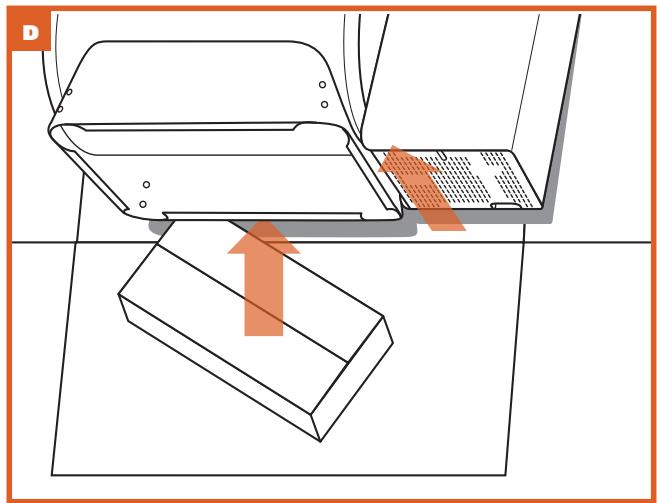 D