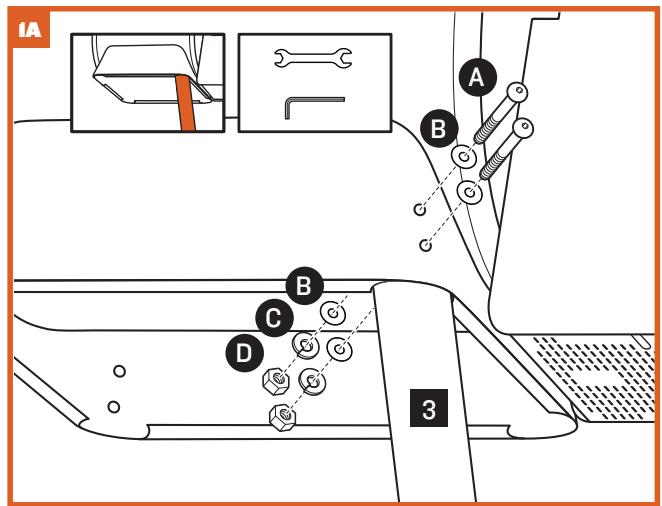 1A

A

B

B

C

D

3