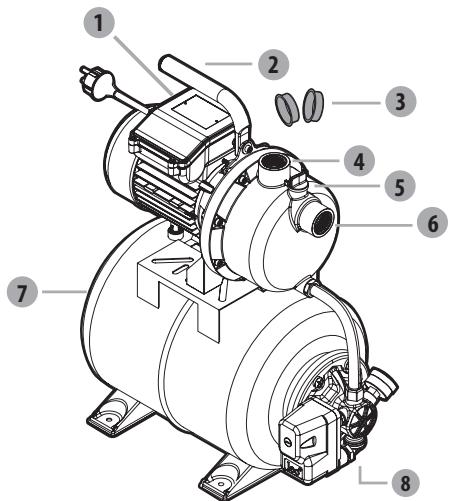 1
2
3
4
5
6
7
8