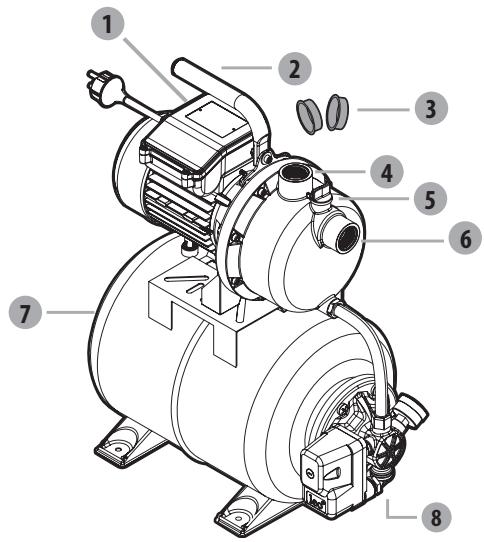 1
2
3
4
5
6
7
8