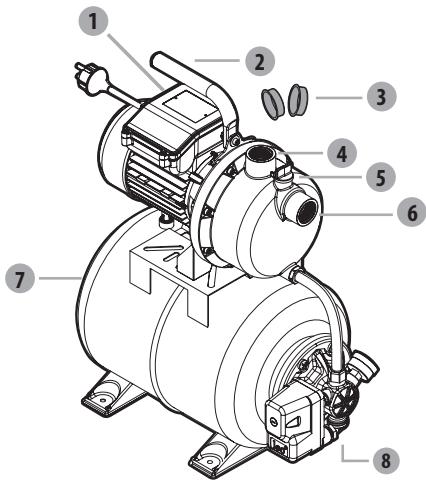 1
2
3
4
5
6
7
8