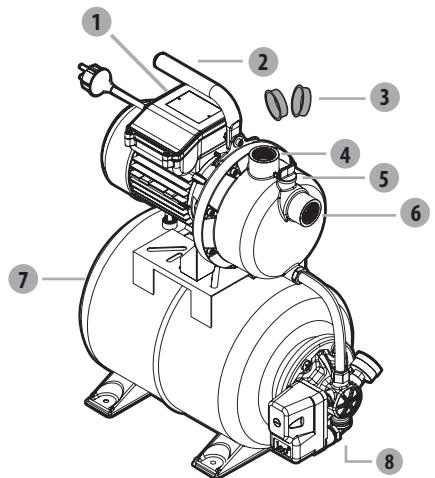 1
2
3
4
5
6
7
8