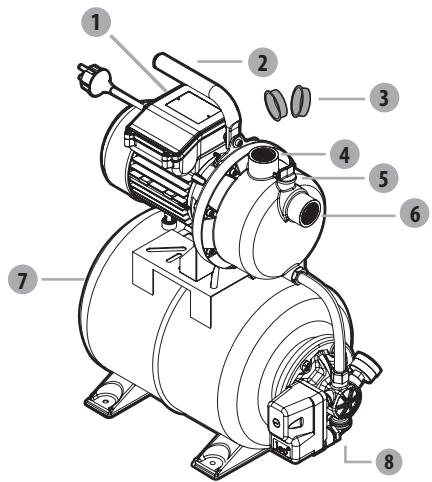 1
2
3
4
5
6
7
8