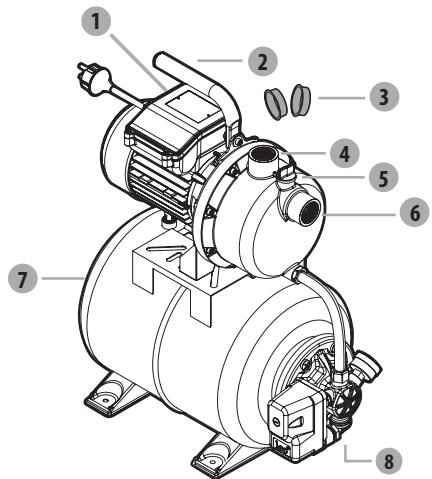 1
2
3
4
5
6
7
8