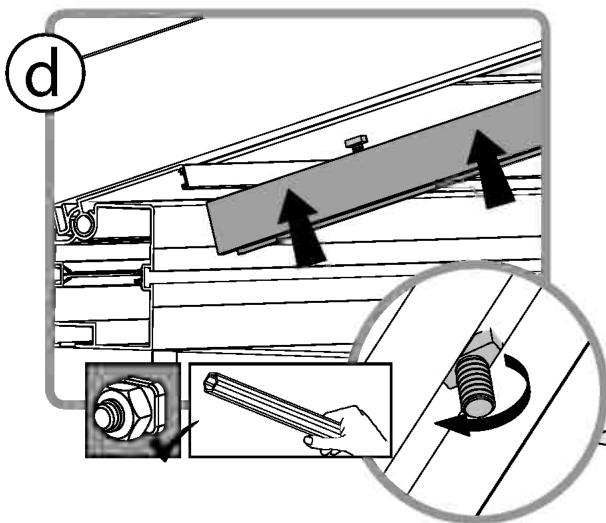 d