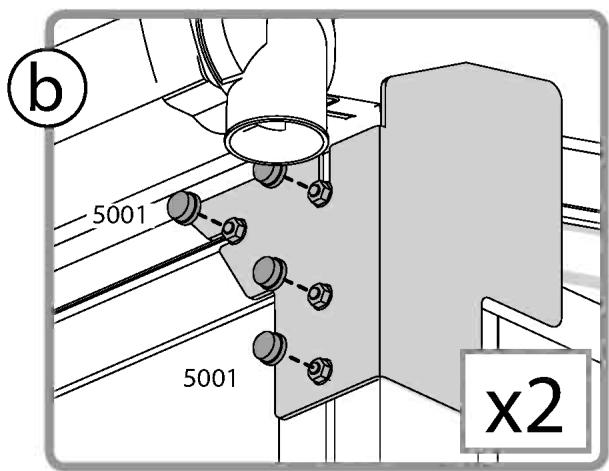 b

5001

5001

x2