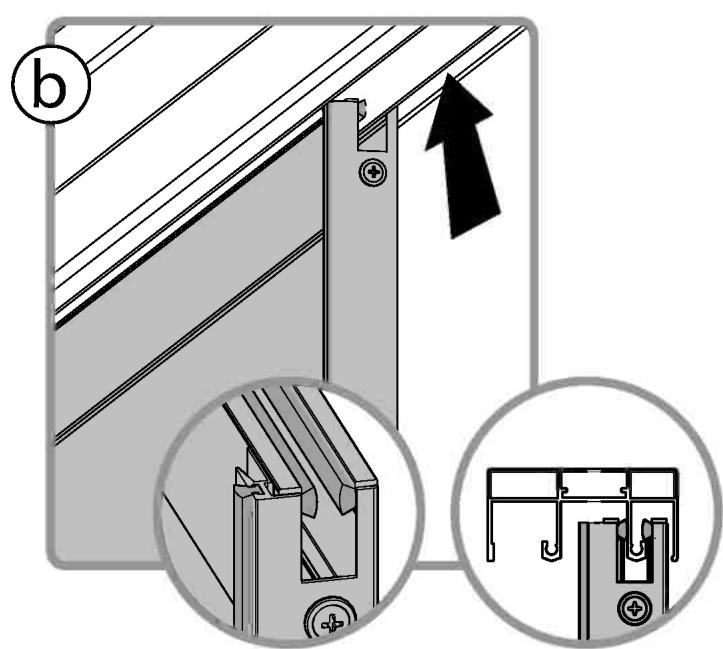 b