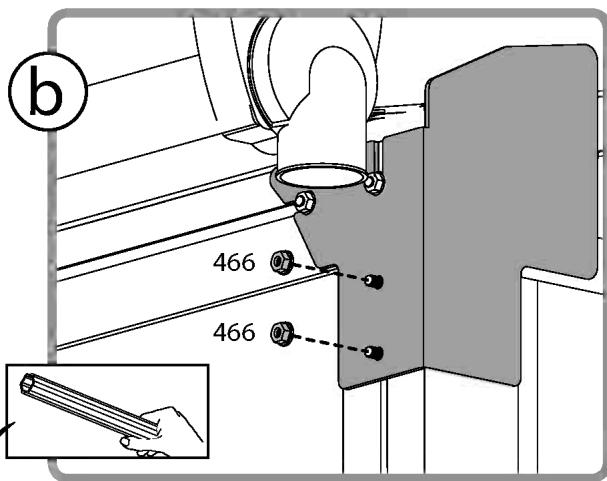 b

466

466