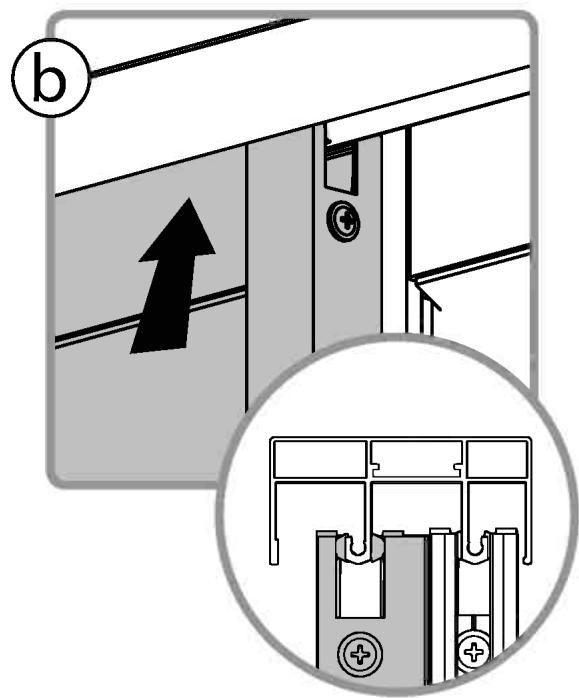 b