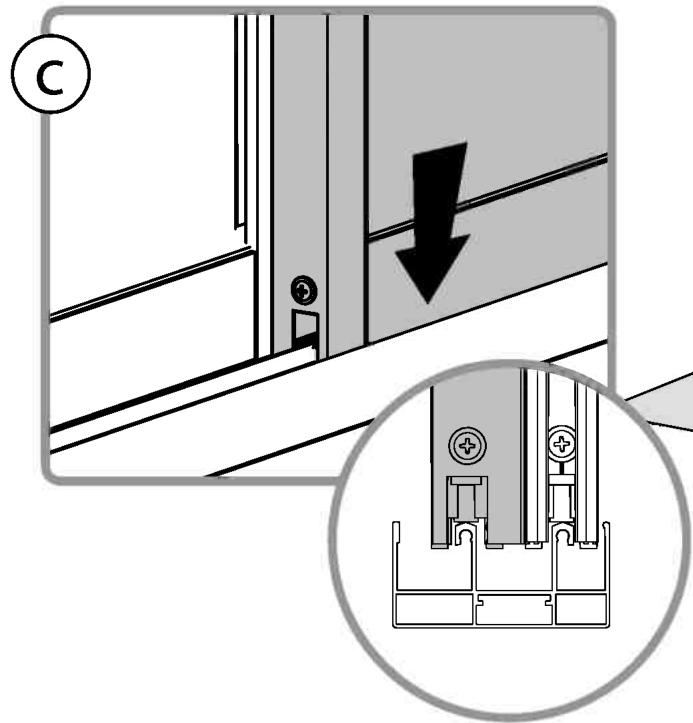 C