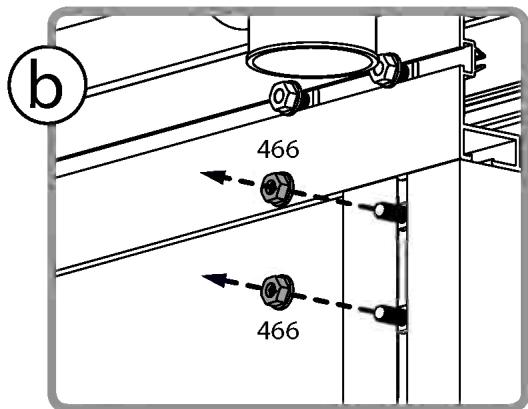 b

466

466