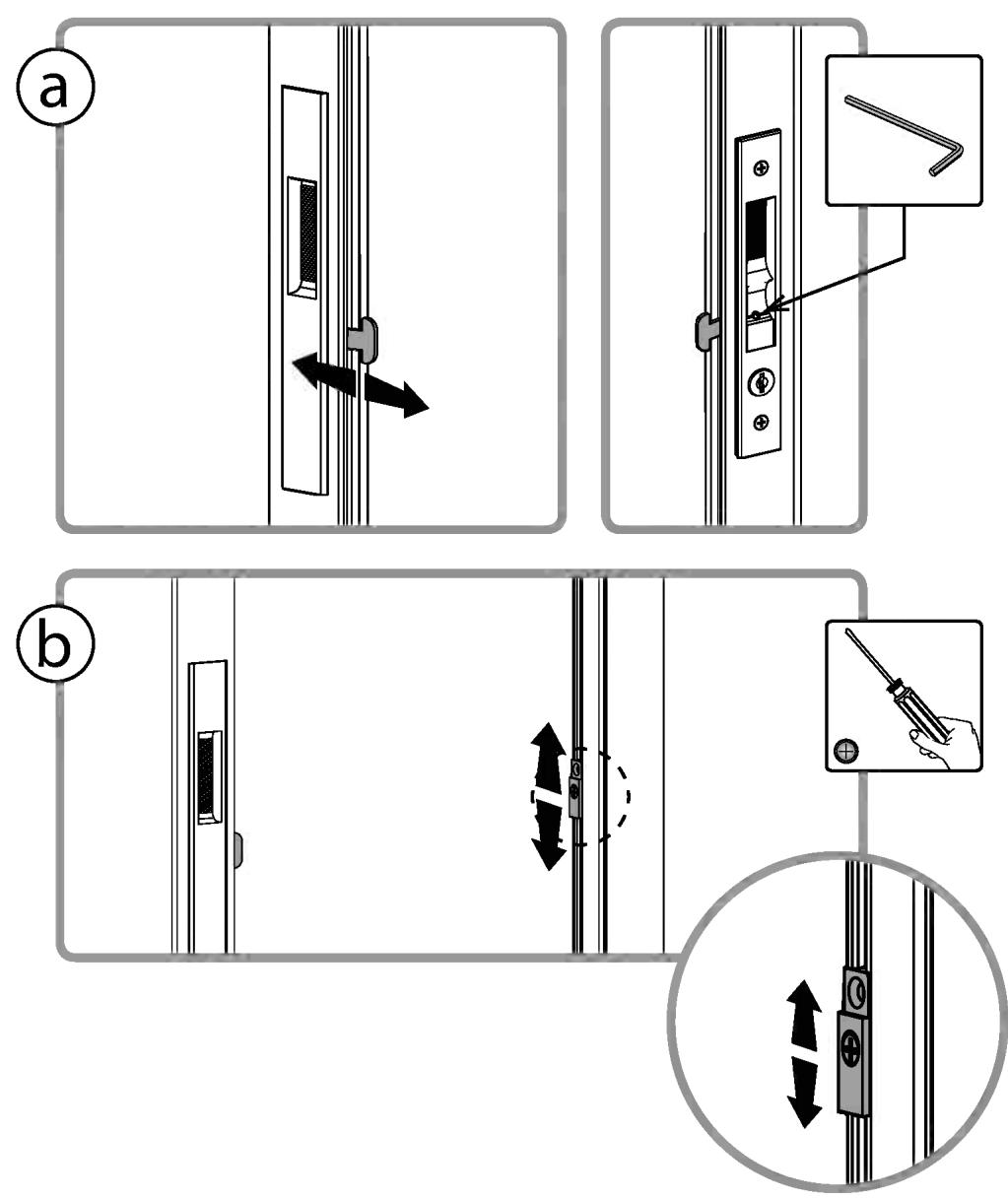 a

b