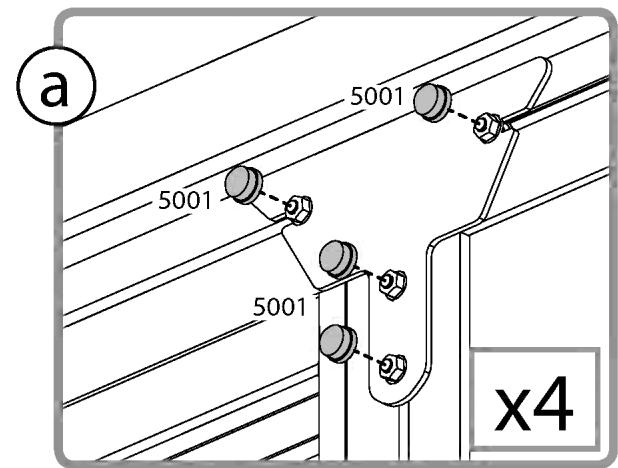 a

5001

5001

5001

x4