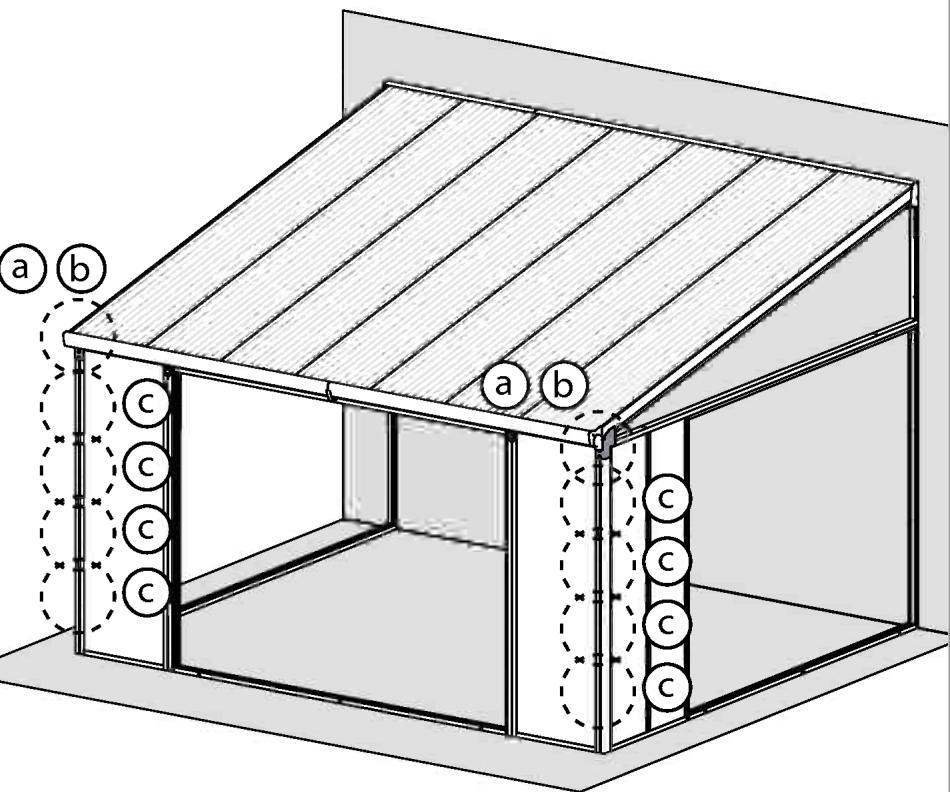 a b
c
c
c
c
a b
c
c
c
c