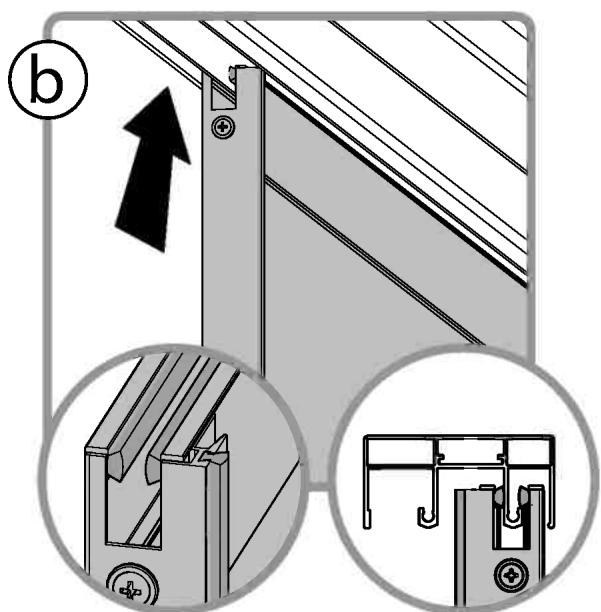 b